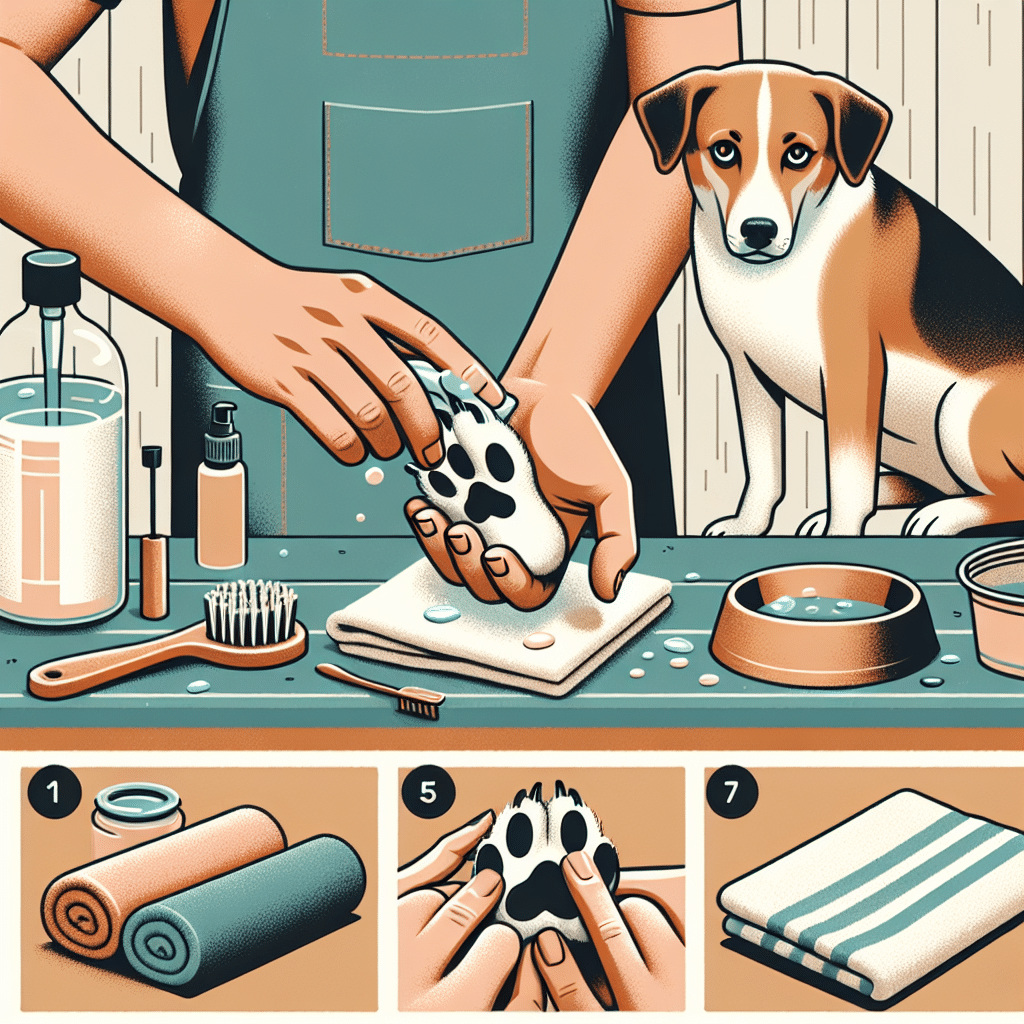 1

5

7