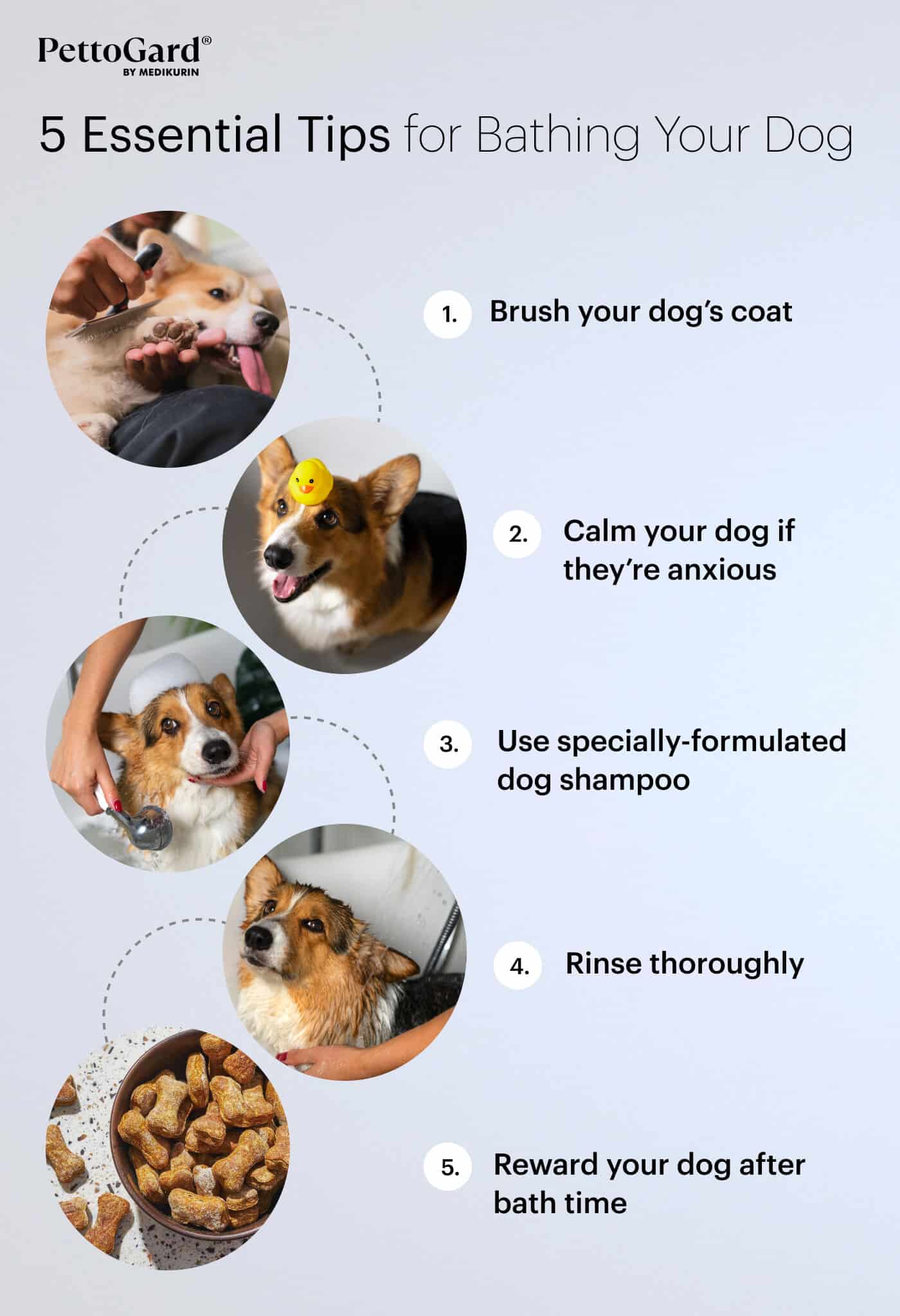 PettoGard®
BY MEDIKURIN

5 Essential Tips for Bathing Your Dog

1. Brush your dog's coat

2. Calm your dog if they're anxious

3. Use specially-formulated dog shampoo

4. Rinse thoroughly

5. Reward your dog after bath time