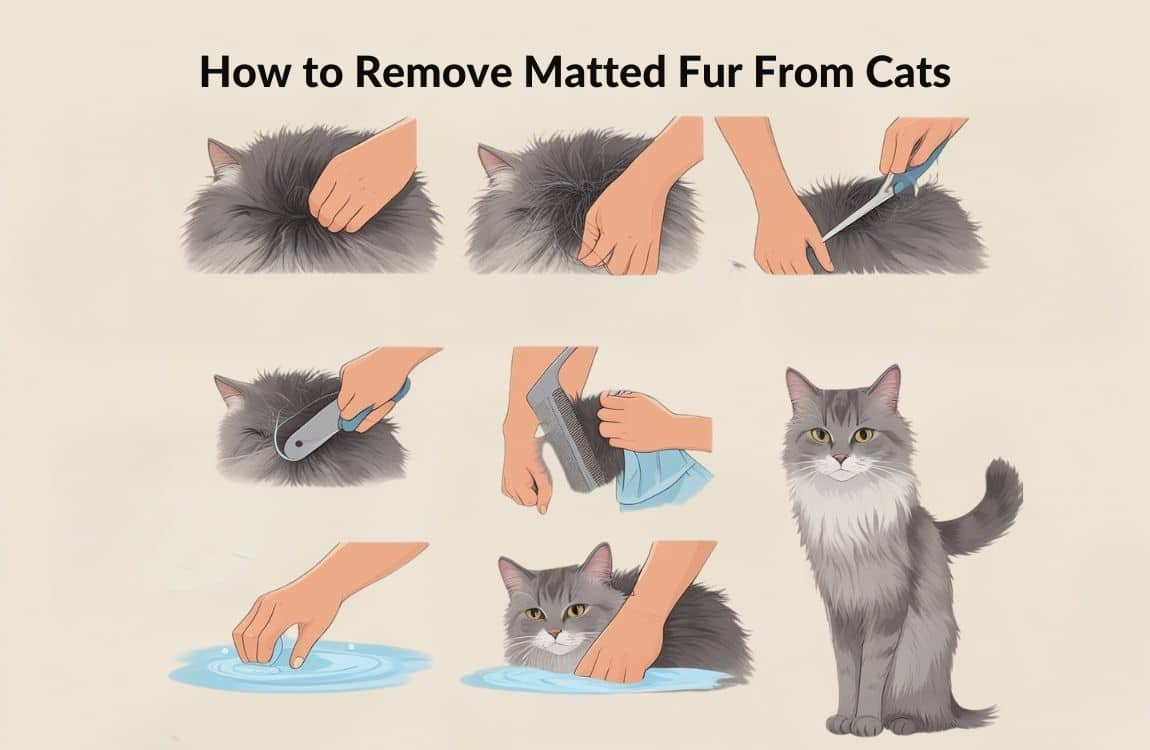 How to Remove Matted Fur From Cats