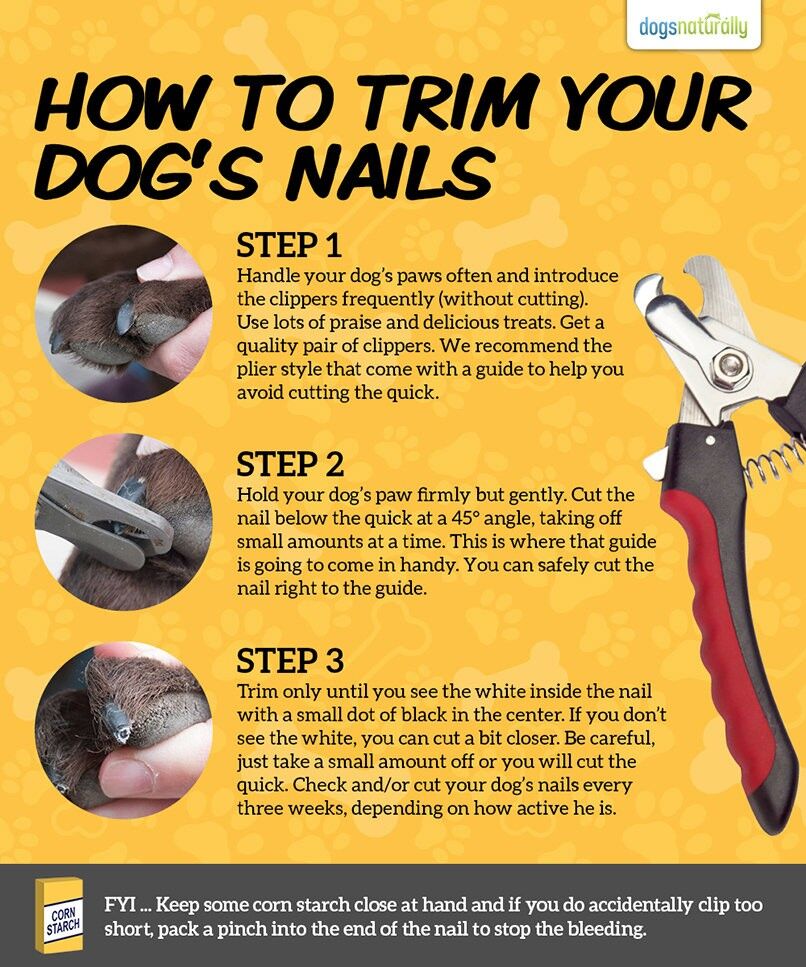 dogsnaturally

HOW TO TRIM YOUR DOG'S NAILS

STEP 1
Handle your dog's paws often and introduce the clippers frequently (without cutting). Use lots of praise and delicious treats. Get a quality pair of clippers. We recommend the plier style that come with a guide to help you avoid cutting the quick.

STEP 2
Hold your dog's paw firmly but gently. Cut the nail below the quick at a 45° angle, taking off small amounts at a time. This is where that guide is going to come in handy. You can safely cut the nail right to the guide.

STEP 3
Trim only until you see the white inside the nail with a small dot of black in the center. If you don't see the white, you can cut a bit closer. Be careful, just take a small amount off or you will cut the quick. Check and/or cut your dog's nails every three weeks, depending on how active he is.

CORN STARCH

FYI ... Keep some corn starch close at hand and if you do accidentally clip too short, pack a pinch into the end of the nail to stop the bleeding.