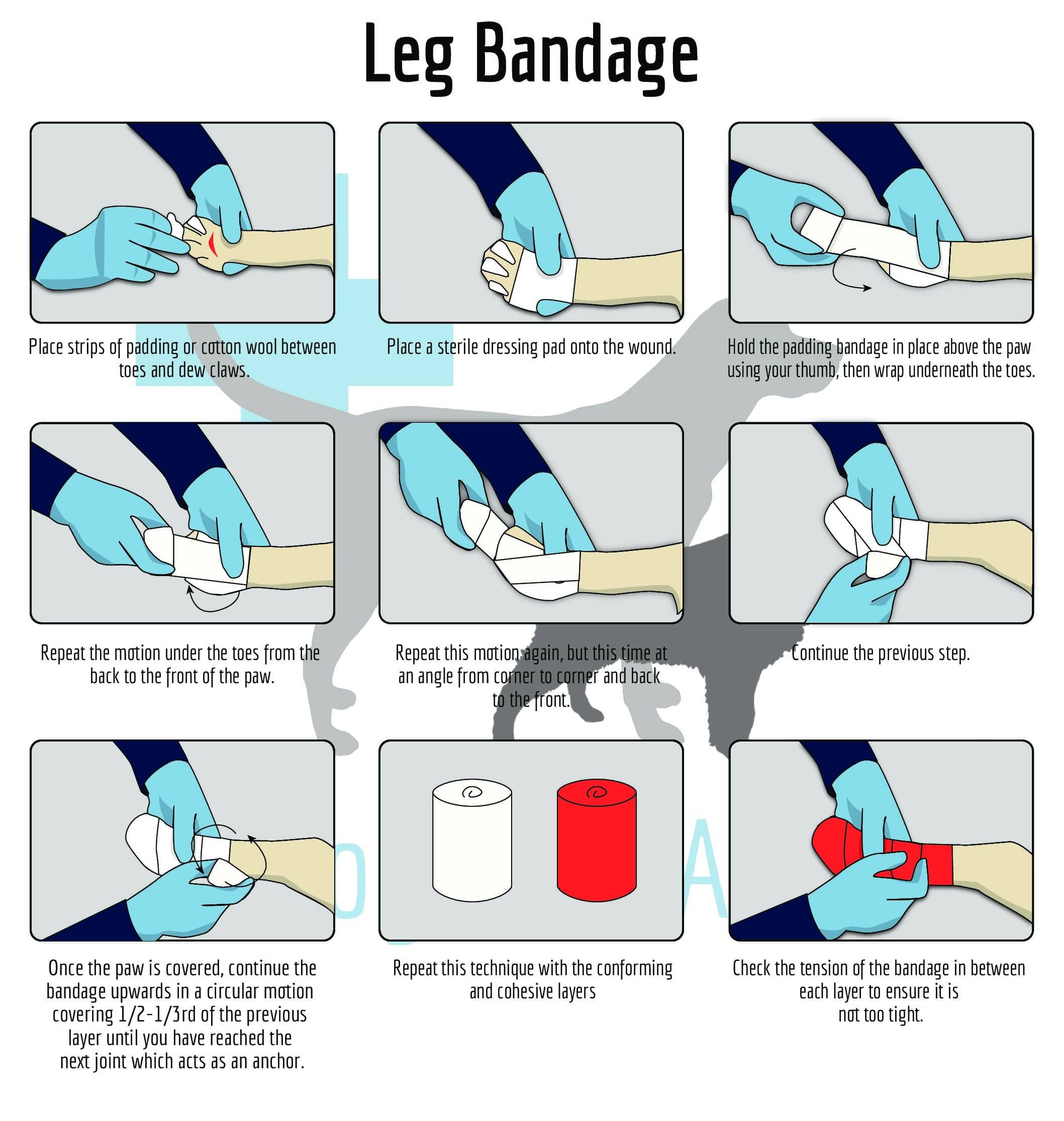 Leg Bandage

Place strips of padding or cotton wool between toes and dew claws.

Place a sterile dressing pad onto the wound.

Hold the padding bandage in place above the paw using your thumb, then wrap underneath the toes.

Repeat the motion under the toes from the back to the front of the paw.

Repeat this motion again, but this time at an angle from corner to corner and back to the front.

Continue the previous step.

Once the paw is covered, continue the bandage upwards in a circular motion covering 1/2-1/3rd of the previous layer until you have reached the next joint which acts as an anchor.

Repeat this technique with the conforming and cohesive layers

Check the tension of the bandage in between each layer to ensure it is not too tight.