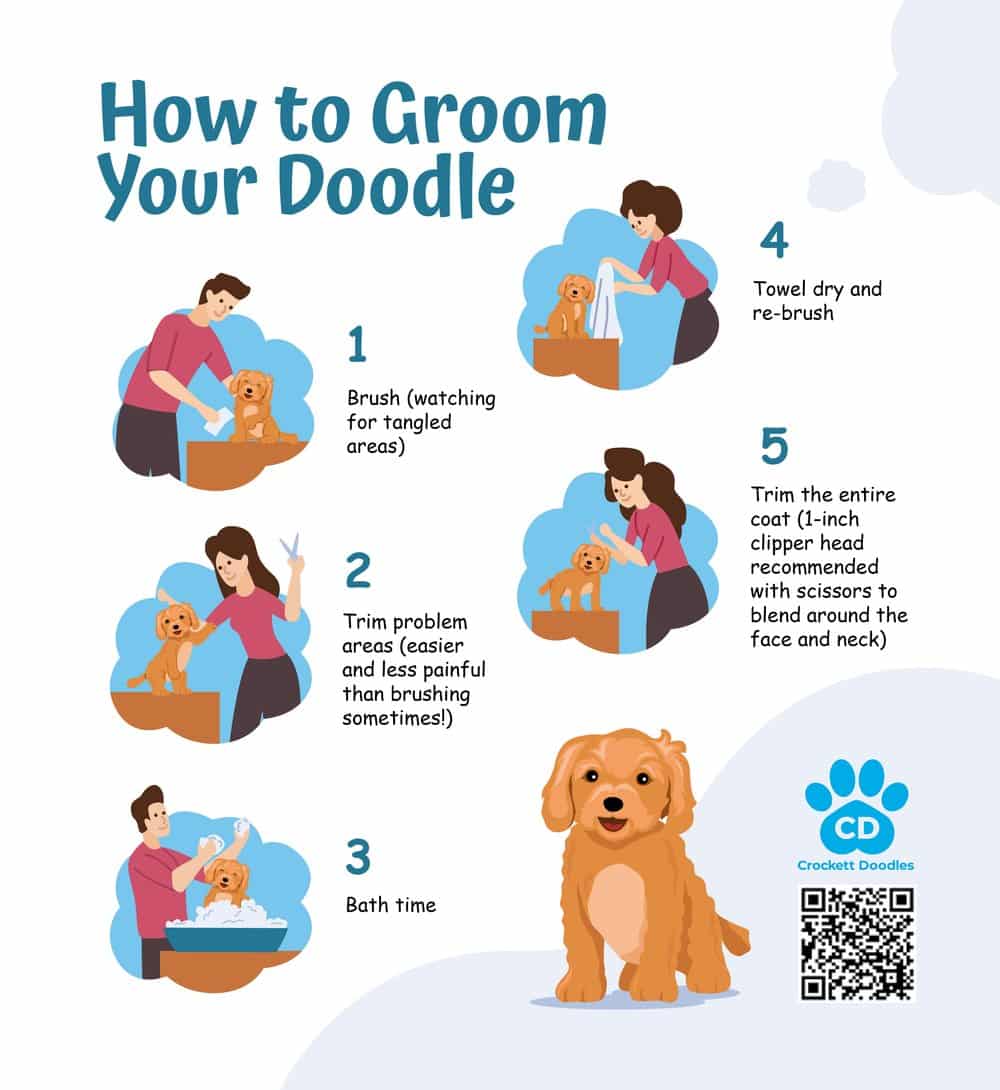 How to Groom Your Doodle

1

Brush (watching for tangled areas)

2

Trim problem areas (easier and less painful than brushing sometimes!)

3

Bath time

4

Towel dry and re-brush

5

Trim the entire coat (1-inch clipper head recommended with scissors to blend around the face and neck)

CD

Crockett Doodles